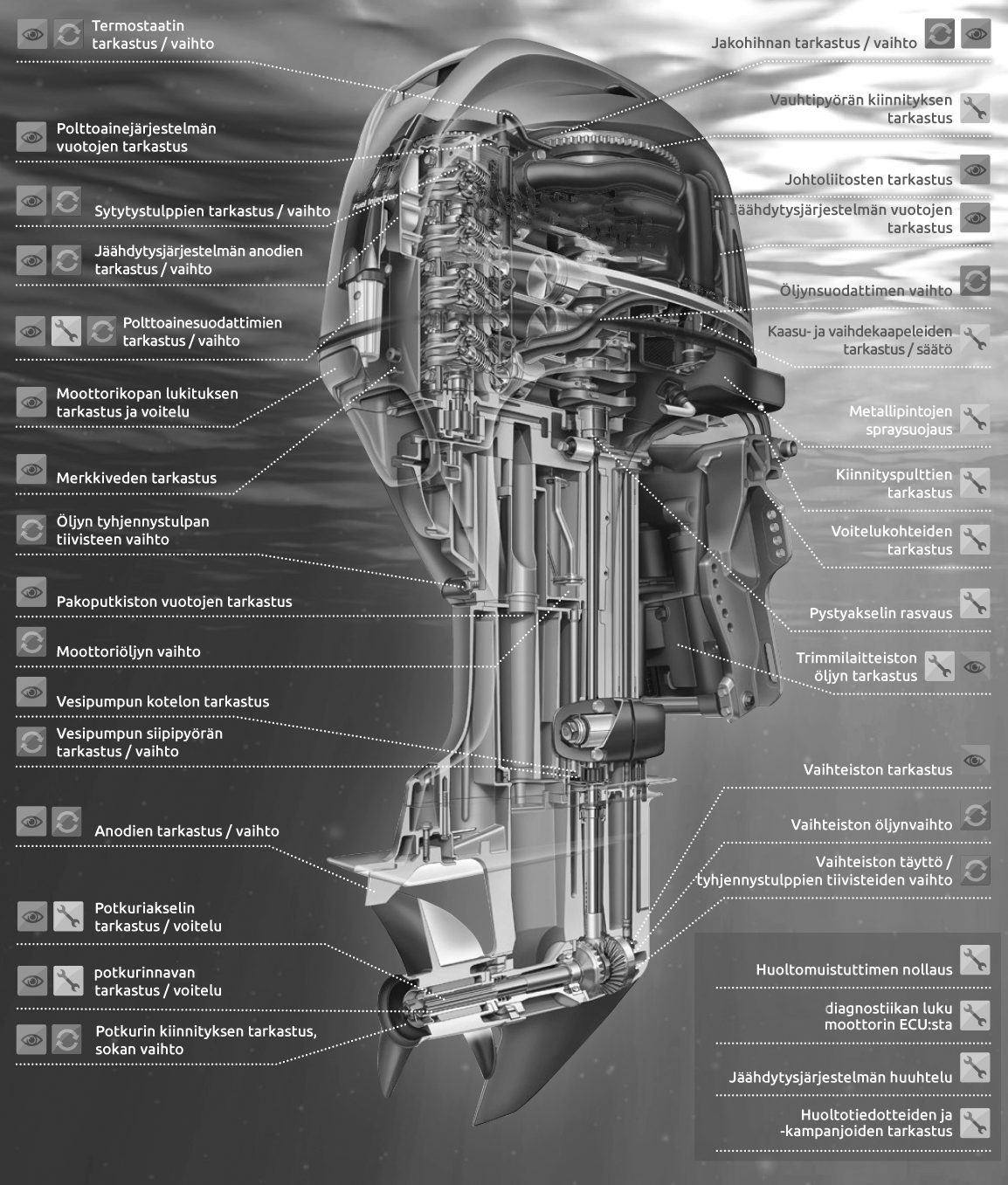 Termostaatin tarkastus / vaihto

Polttoainejärjestelmän vuotojen tarkastus

Sytytystulppien tarkastus / vaihto

Jäähdytysjärjestelmän anodien tarkastus / vaihto

Polttoainesuodattimien tarkastus / vaihto

Moottorikopan lukituksen tarkastus ja voitelu

Merkkiveden tarkastus

Öljyn tyhjennystulpan tiivisteen vaihto

Pakoputkiston vuotojen tarkastus

Moottoriöljyn vaihto

Vesipumpun kotelon tarkastus

Vesipumpun siipipyörän tarkastus / vaihto

Anodien tarkastus / vaihto

Potkuriakselin tarkastus / voitelu

potkurinnavan tarkastus / voitelu

Potkurin kiinnityksen tarkastus, sokan vaihto

Jakohihnan tarkastus / vaihto

Vauhtipyörän kiinnityksen tarkastus

Johtoliitosten tarkastus

Jäähdytysjärjestelmän vuotojen tarkastus

Öljynsuodattimen vaihto

Kaasu- ja vaihdekaapeleiden tarkastus / säätö

Metallipintojen spraysuojaus

Kiinnityspulttien tarkastus

Voitelukohteiden tarkastus

Pystyakselin rasvaus

Trimmilaitteiston öljyn tarkastus

Vaihteiston tarkastus

Vaihteiston öljynvaihto

Vaihteiston täyttö / tyhjennystulppien tiivisteiden vaihto

Huoltomuistuttimen nollaus

diagnostiikan luku moottorin ECU:sta

Jäähdytysjärjestelmän huuhtelu

Huoltotiedotteiden ja -kampanjoiden tarkastus